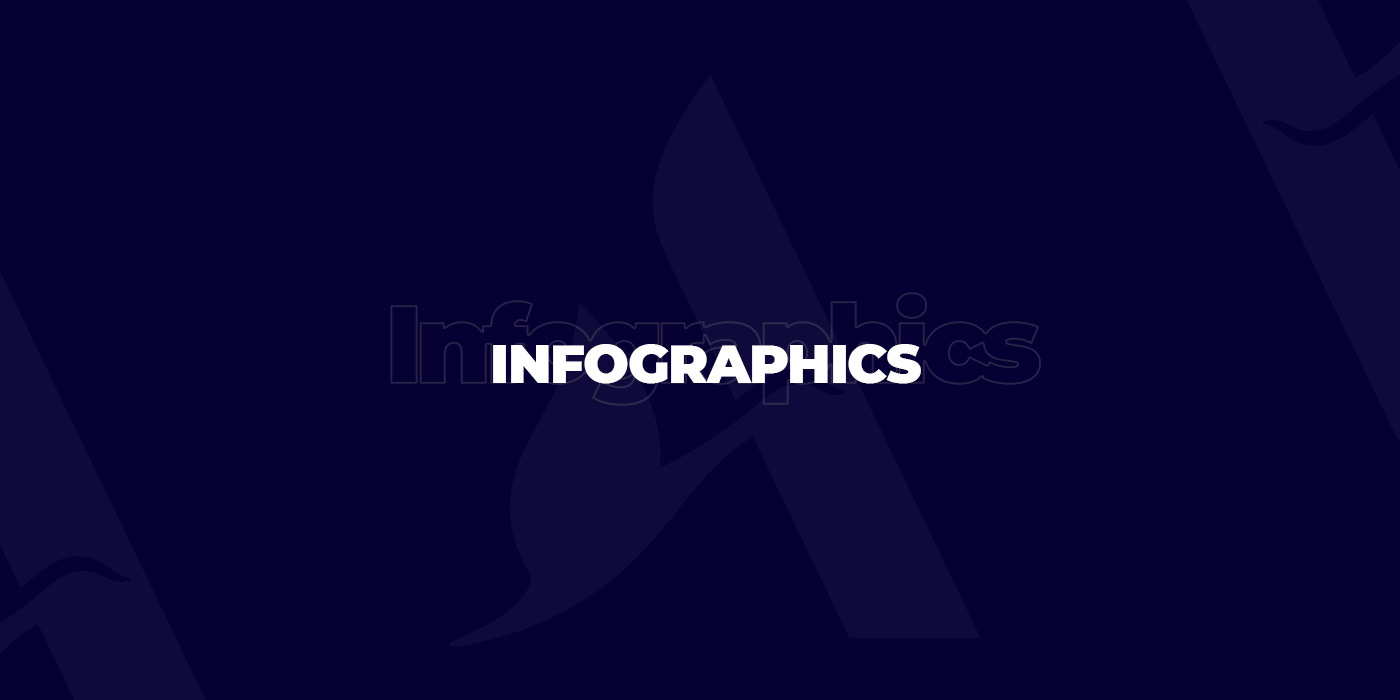 Infographics
INFOGRAPHICS