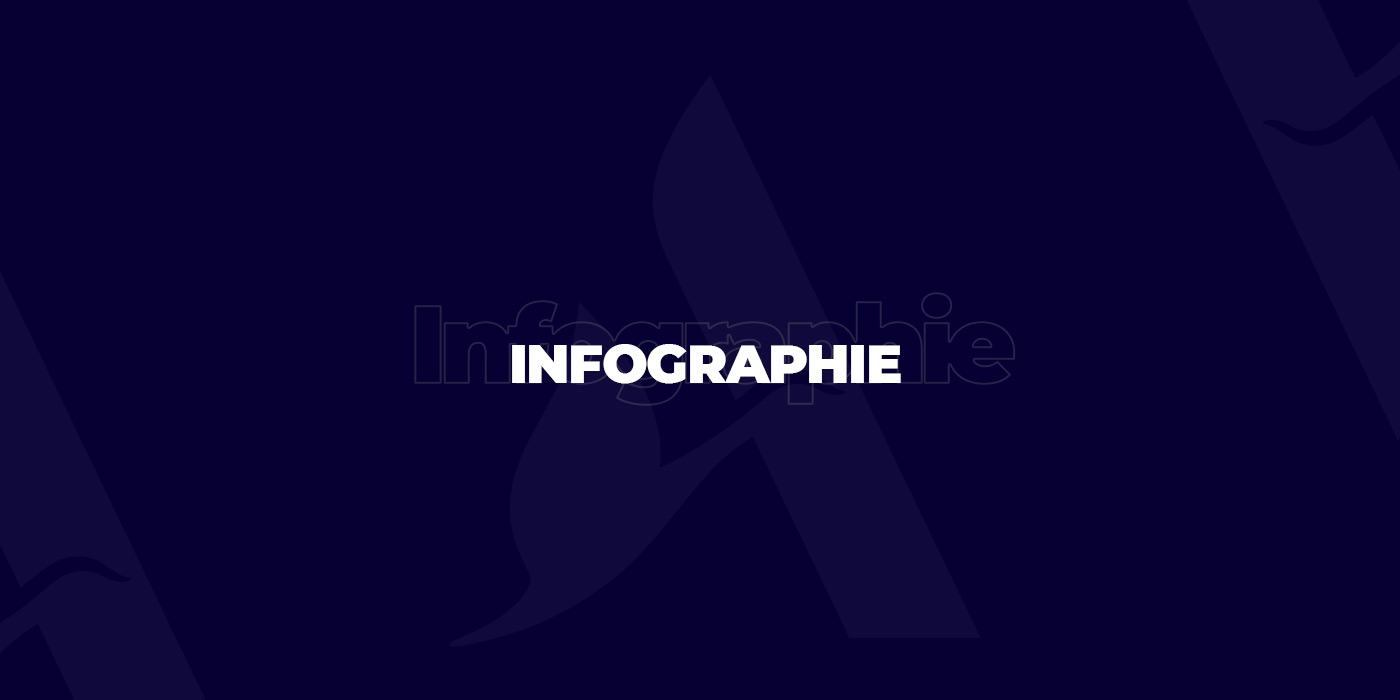 Infographie
INFOGRAPHIE