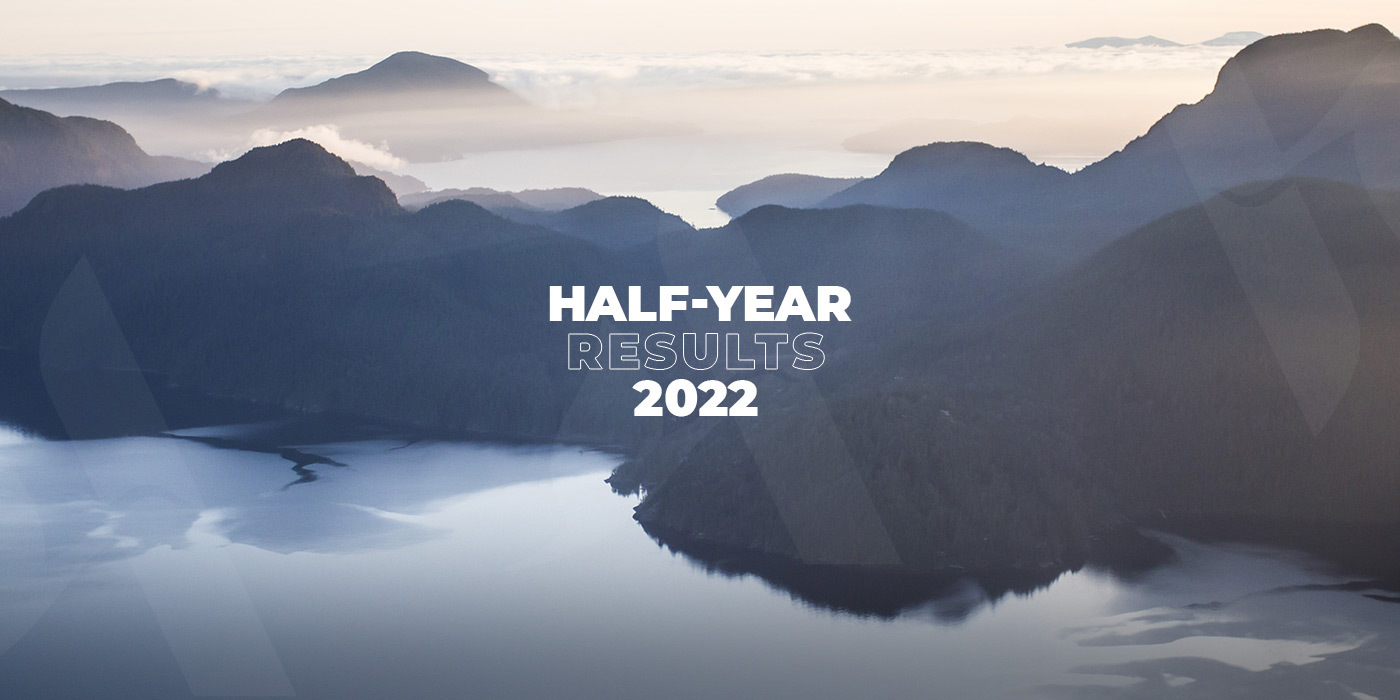 HALF-YEAR
RESULTS
2022