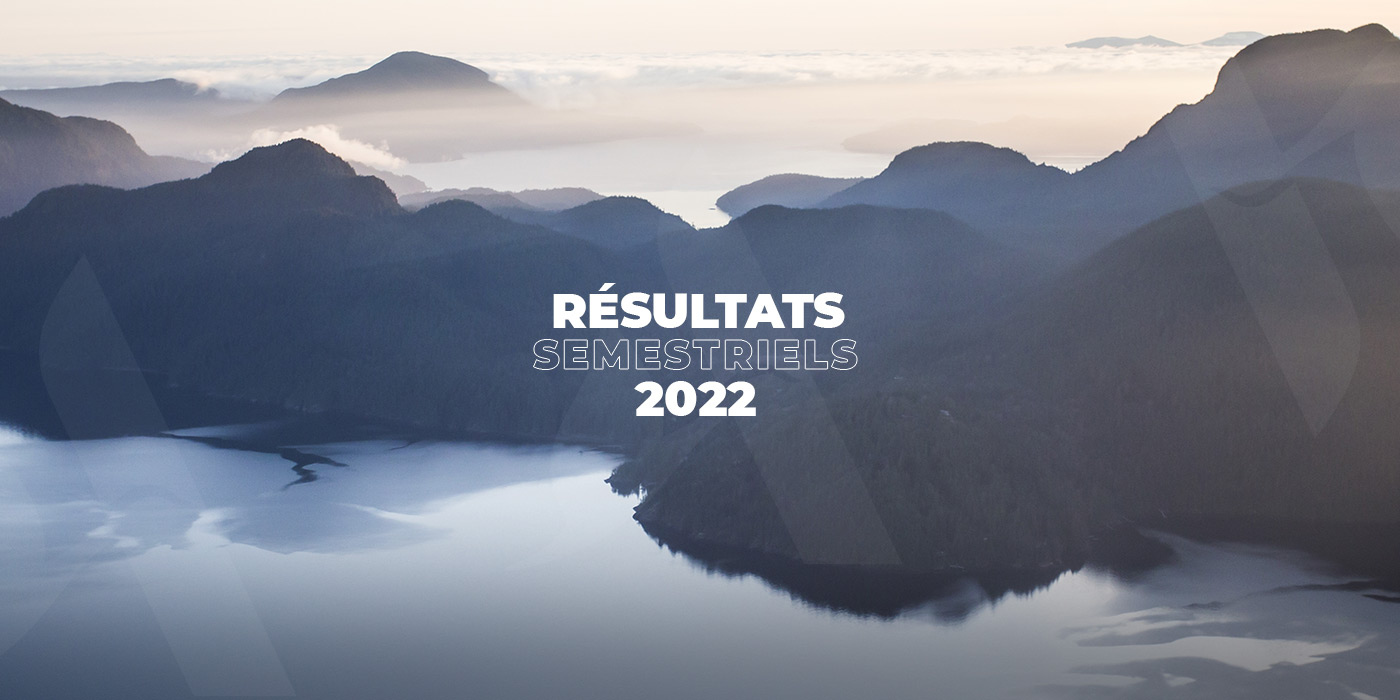 RÉSULTATS
SEMESTRIELS
2022