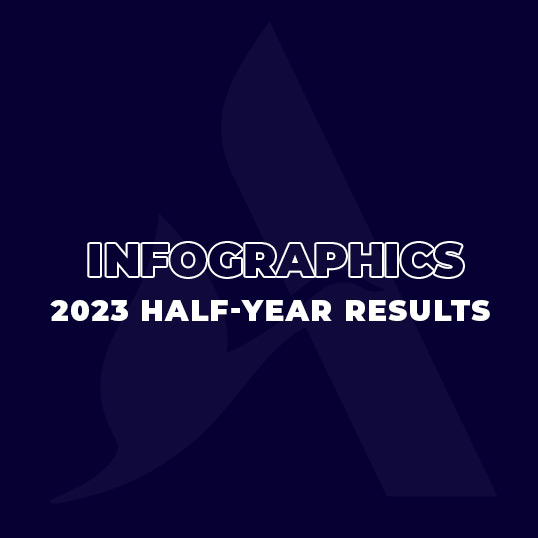 INFOGRAPHICS
2023 HALF-YEAR RESULTS