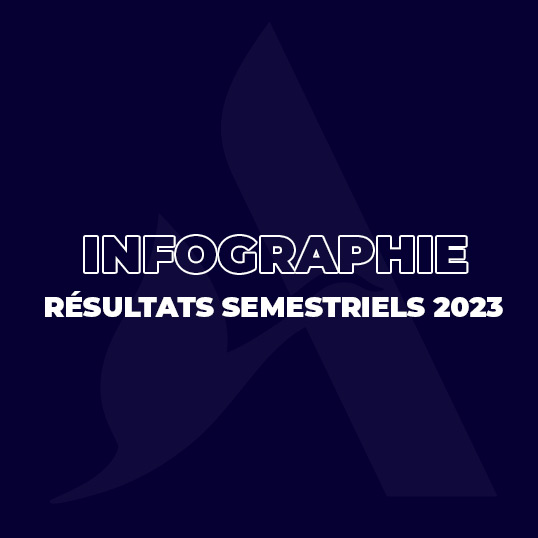 INFOGRAPHIE
RÉSULTATS SEMESTRIELS 2023