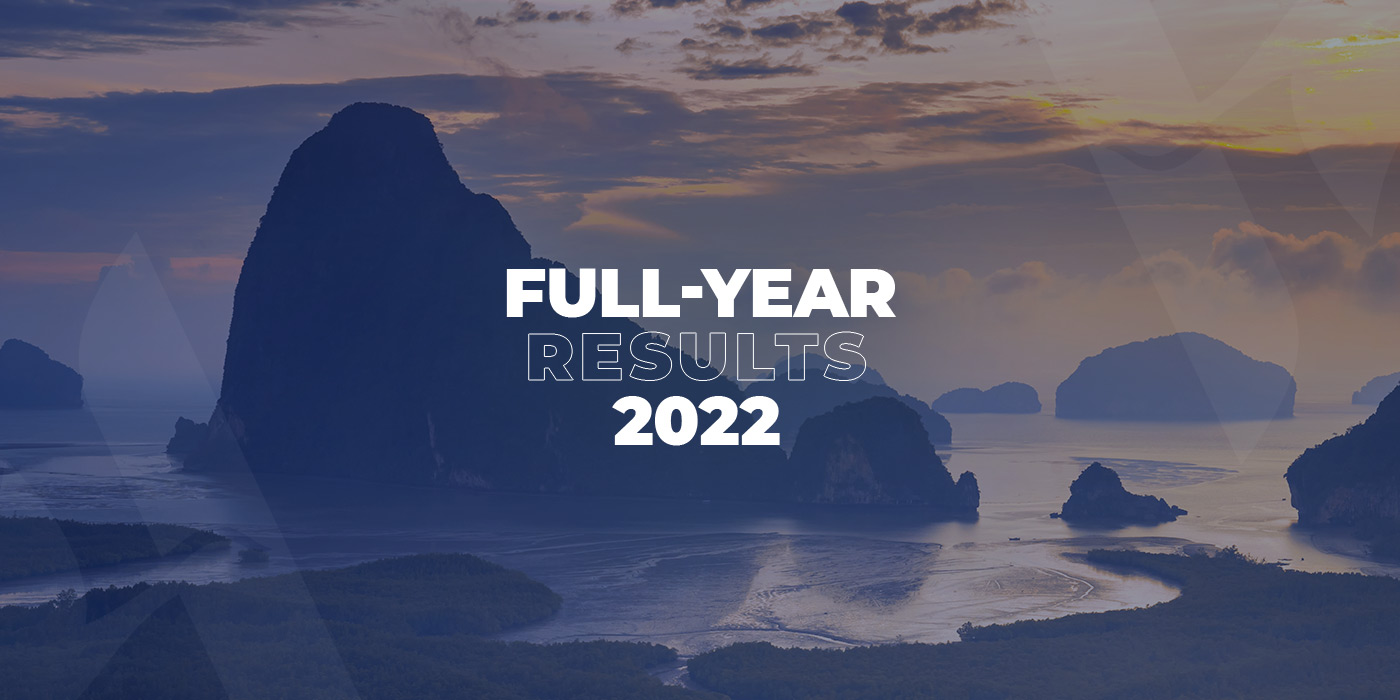 FULL-YEAR
RESULTS
2022