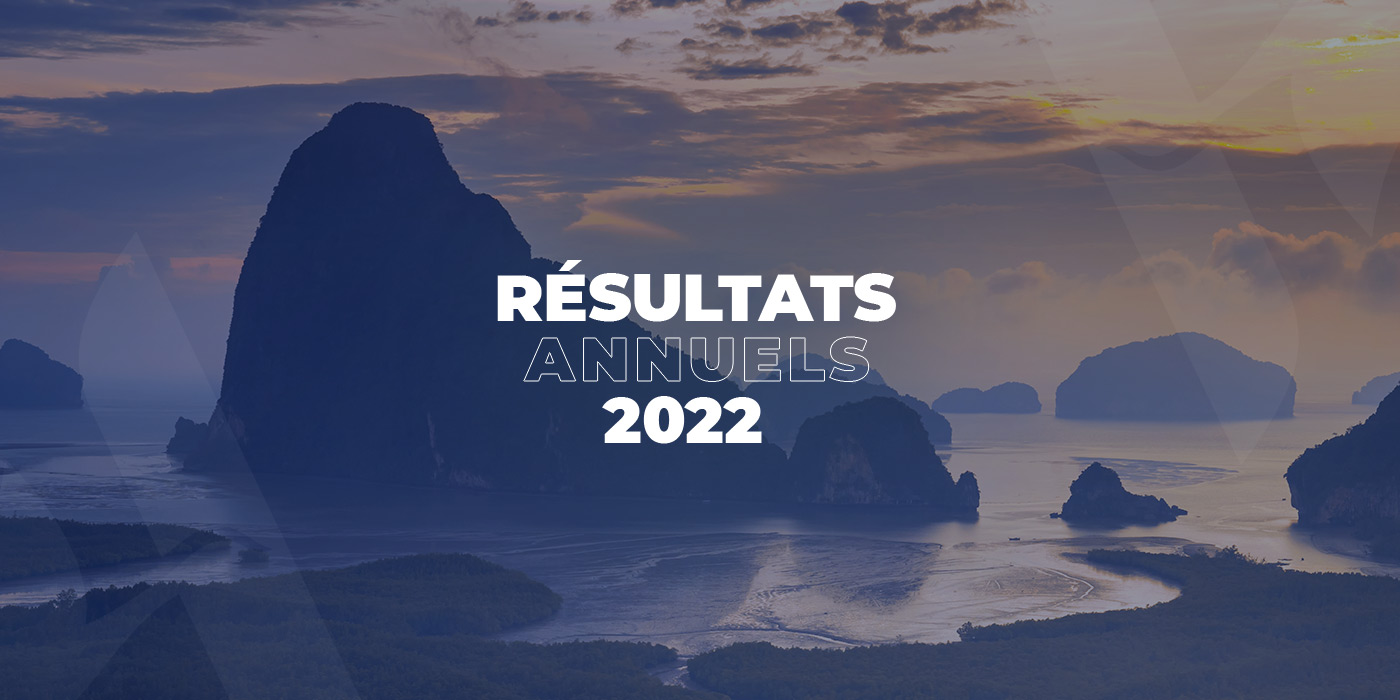 RÉSULTATS
ANNUELS
2022