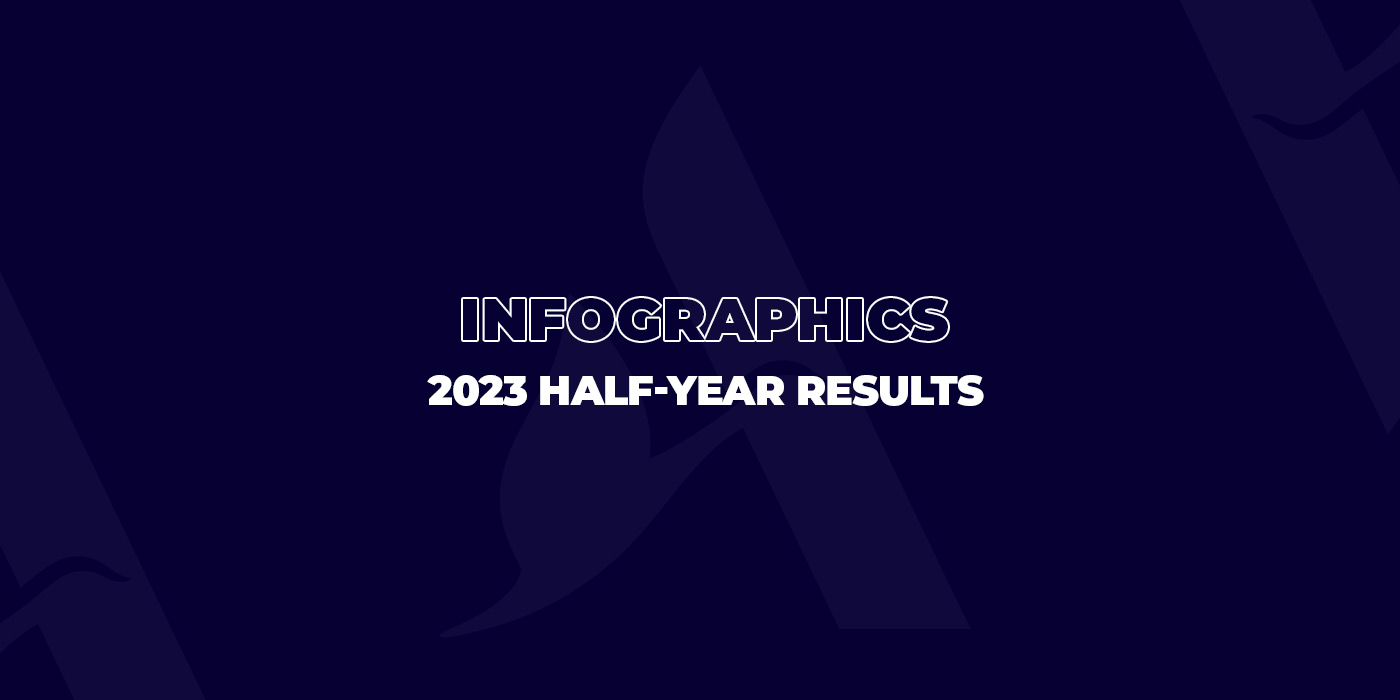 INFOGRAPHICS
2023 HALF-YEAR RESULTS