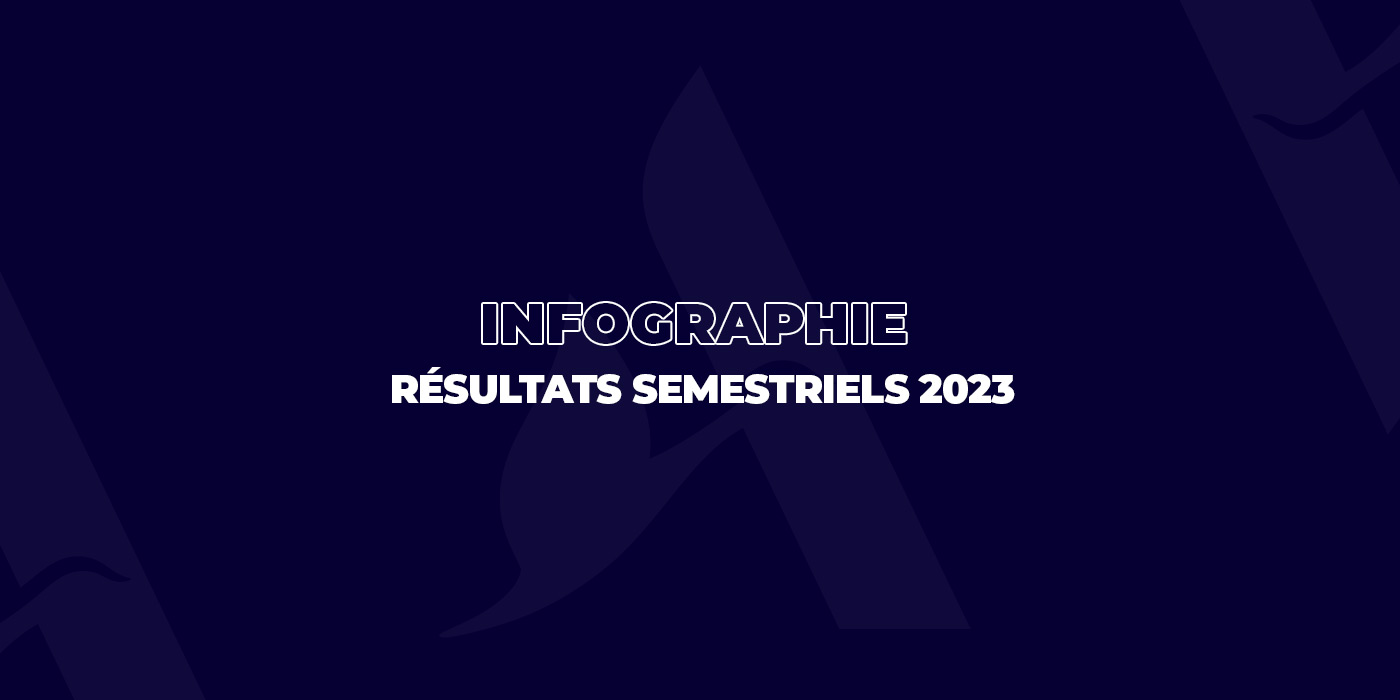 INFOGRAPHIE
RÉSULTATS SEMESTRIELS 2023