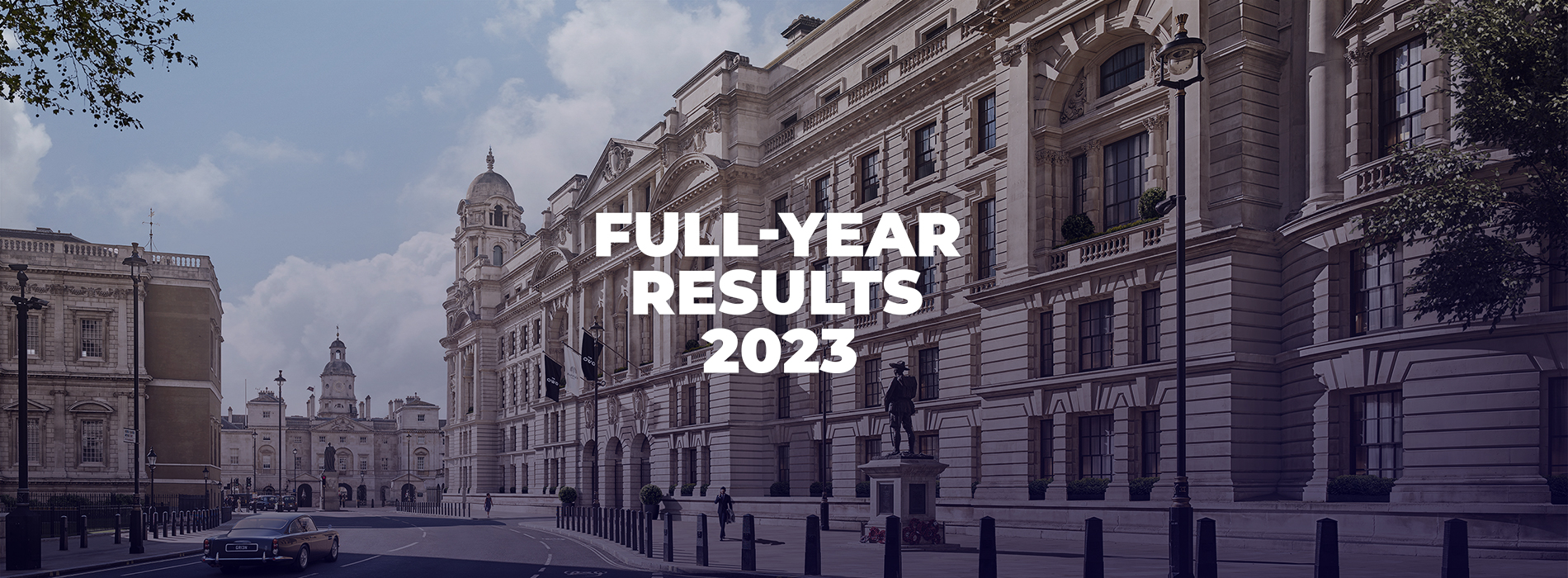 FULL-YEAR RESULTS 2023