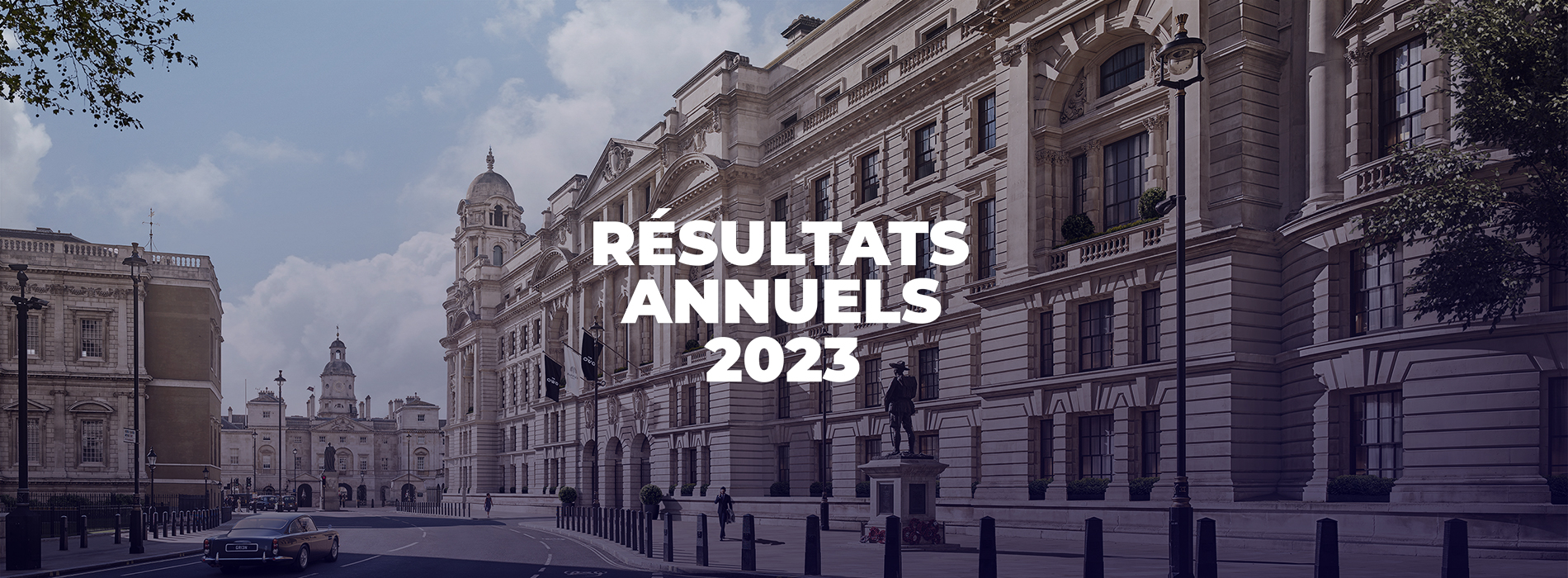 RÉSULTATS ANNUELS 2023